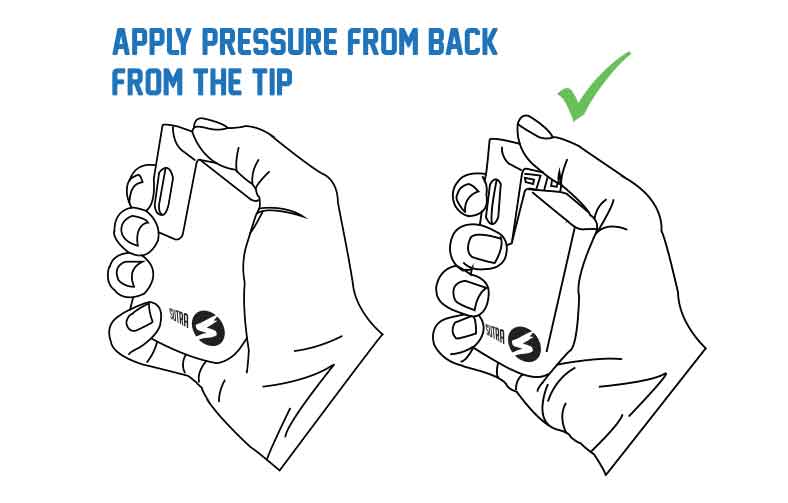 APPLY PRESSURE FROM BACK
FROM THE TIP

SUTRA

SUTRA