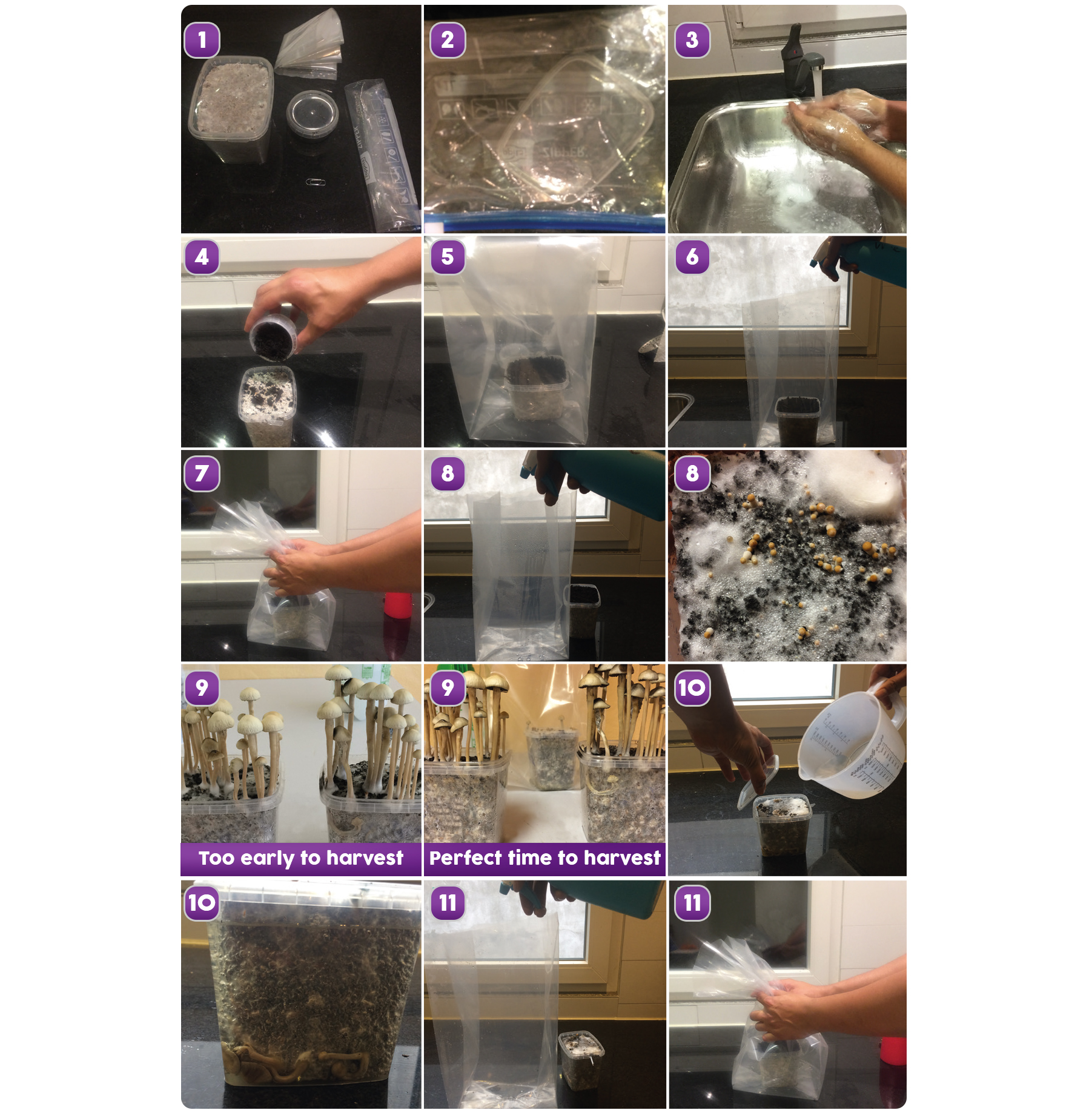 1

2

3

4

5

6

7

8

8

9

Too early to harvest

9

Perfect time to harvest

10

10

11

11